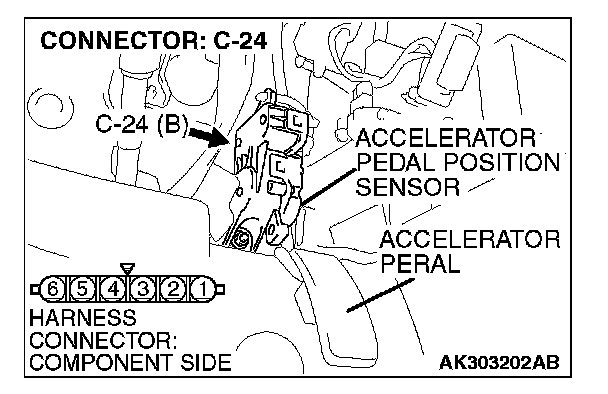 CONNECTOR: C-24

C-24 (B)

ACCELERATOR PEDAL POSITION SENSOR

ACCELERATOR PERAL

6 5 4 3 2 1

HARNESS CONNECTOR: COMPONENT SIDE

AK303202AB