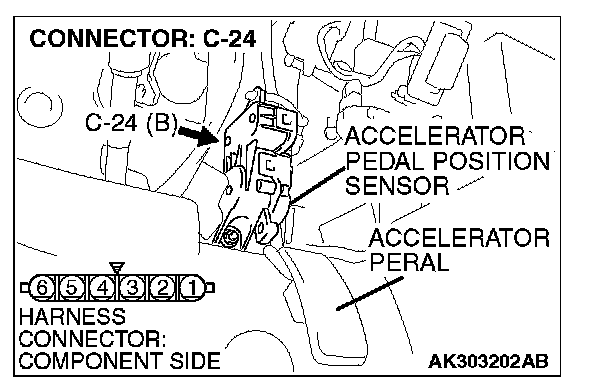 CONNECTOR: C-24

C-24 (B)

ACCELERATOR PEDAL POSITION SENSOR

ACCELERATOR PERAL

6 5 4 3 2 1

HARNESS CONNECTOR: COMPONENT SIDE

AK303202AB