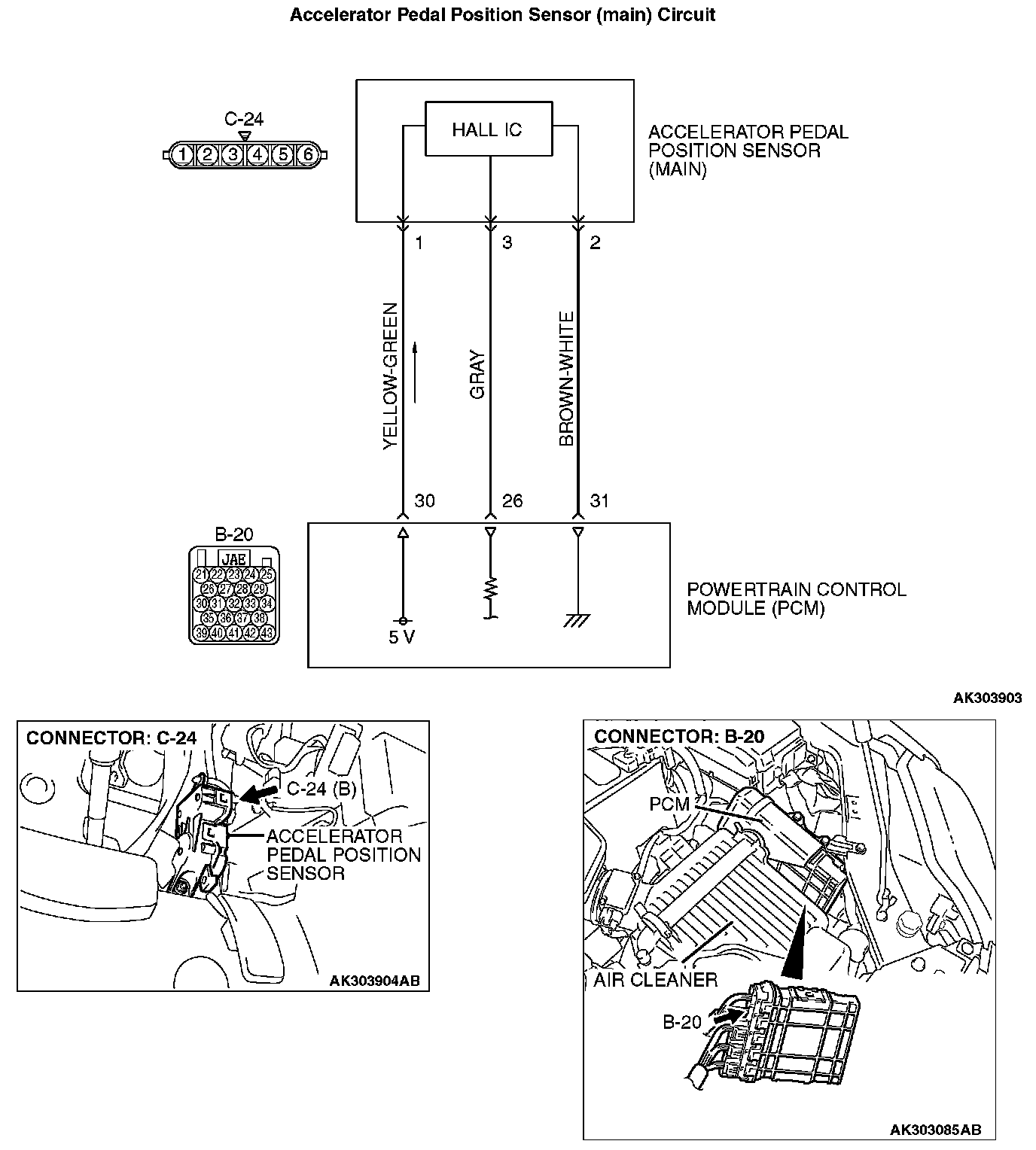 Accelerator Pedal Position Sensor (main) Circuit

C-24

1 2 3 4 5 6

HALL IC

ACCELERATOR PEDAL POSITION SENSOR (MAIN)

1 3 2

YELLOW-GREEN

GRAY

BROWN-WHITE

30 26 31

B-20

JAE

21 22 23 24 25
26 27 28 29
30 31 32 33 34
35 36 37 38
39 40 41 42 43

5 V

POWERTRAIN CONTROL MODULE (PCM)

AK303903

CONNECTOR: C-24

C-24 (B)

ACCELERATOR PEDAL POSITION SENSOR

AK303904AB

CONNECTOR: B-20

PCM

AIR CLEANER

B-20

AK303085AB