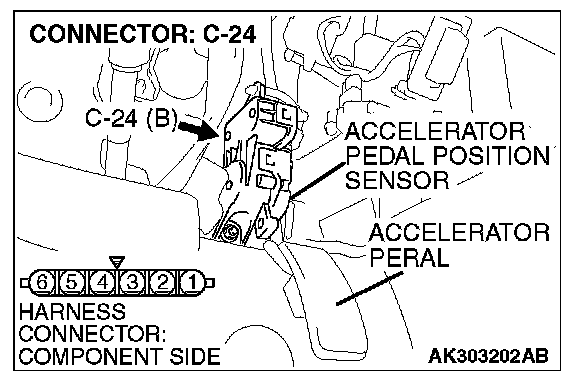 CONNECTOR: C-24

C-24 (B)

ACCELERATOR PEDAL POSITION SENSOR

ACCELERATOR PERAL

6 5 4 3 2 1

HARNESS CONNECTOR: COMPONENT SIDE

AK303202AB