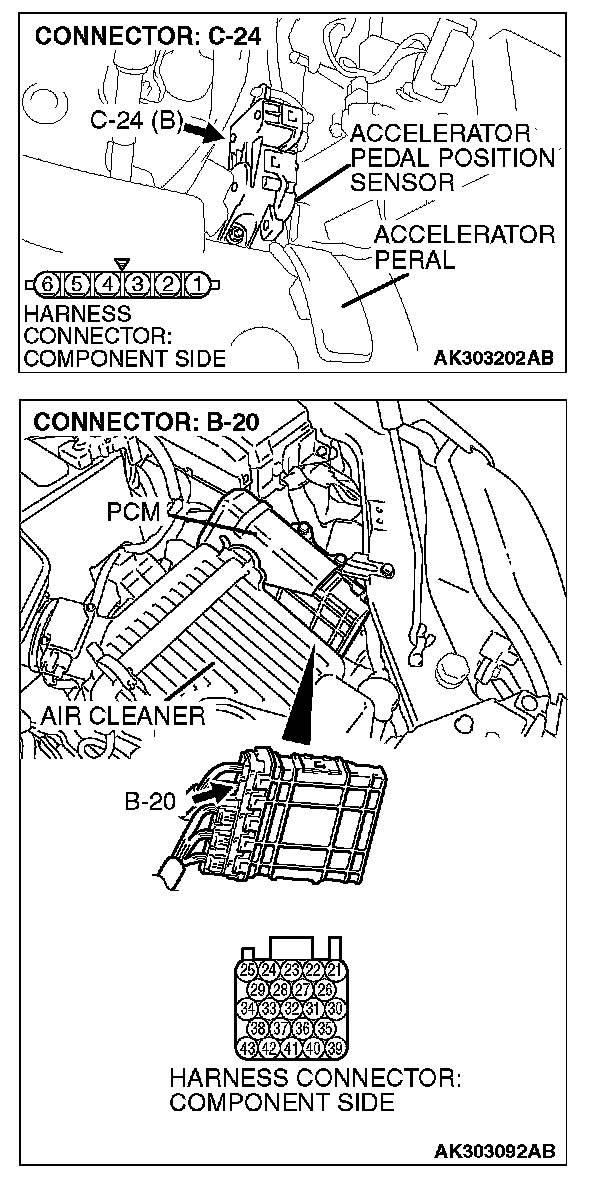 CONNECTOR: C-24

C-24 (B)

ACCELERATOR PEDAL POSITION SENSOR

ACCELERATOR PERAL

6 5 4 3 2 1

HARNESS CONNECTOR: COMPONENT SIDE

AK303202AB

CONNECTOR: B-20

PCM

AIR CLEANER

B-20

25 24 23 22 21
29 28 27 26
34 33 32 31 30
38 37 36 35
43 42 41 40 39

HARNESS CONNECTOR: COMPONENT SIDE

AK303092AB