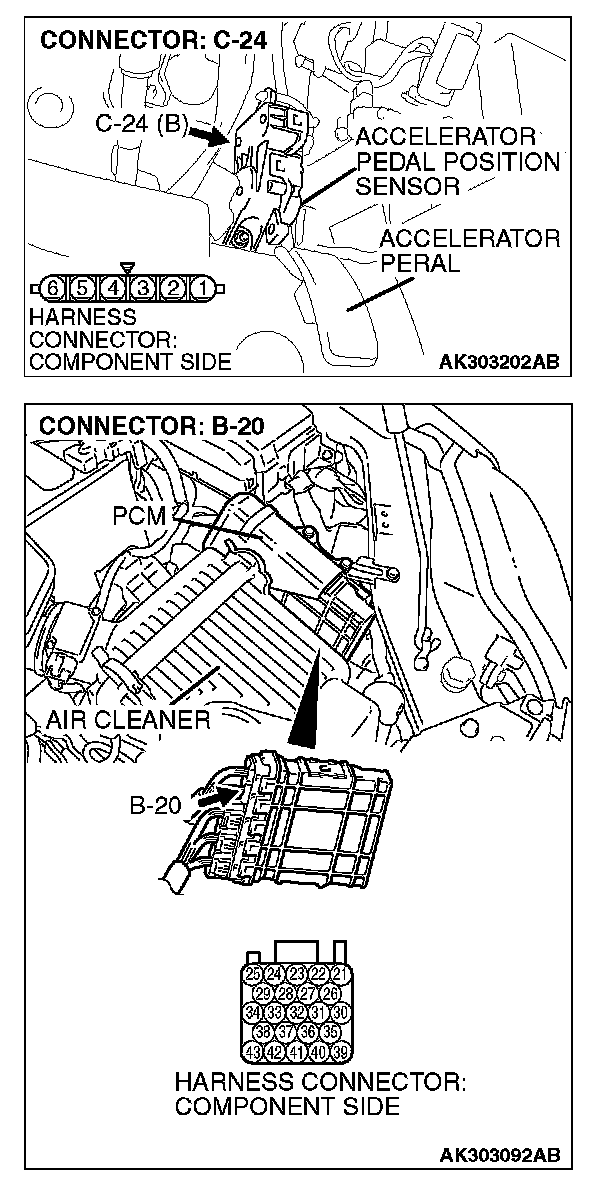 CONNECTOR: C-24

C-24 (B)

ACCELERATOR PEDAL POSITION SENSOR

ACCELERATOR PERAL

6 5 4 3 2 1

HARNESS CONNECTOR: COMPONENT SIDE

AK303202AB

CONNECTOR: B-20

PCM

AIR CLEANER

B-20

25 24 23 22 21
29 28 27 26
34 33 32 31 30
38 37 36 35
43 42 41 40 39

HARNESS CONNECTOR: COMPONENT SIDE

AK303092AB