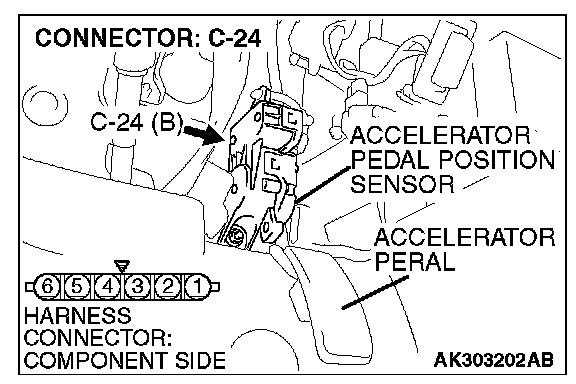 CONNECTOR: C-24

C-24 (B)

ACCELERATOR PEDAL POSITION SENSOR

ACCELERATOR PERAL

6 5 4 3 2 1

HARNESS CONNECTOR: COMPONENT SIDE

AK303202AB