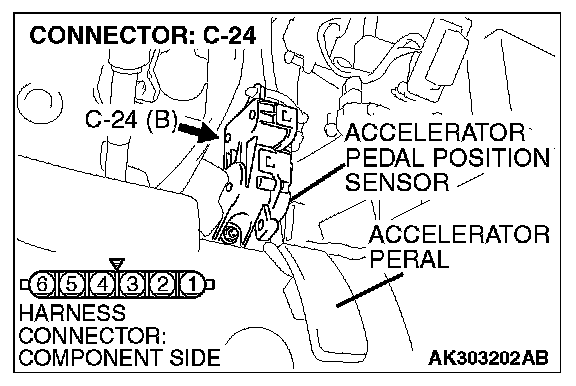 CONNECTOR: C-24

C-24 (B)

ACCELERATOR PEDAL POSITION SENSOR

ACCELERATOR PERAL

6 5 4 3 2 1

HARNESS CONNECTOR: COMPONENT SIDE

AK303202AB