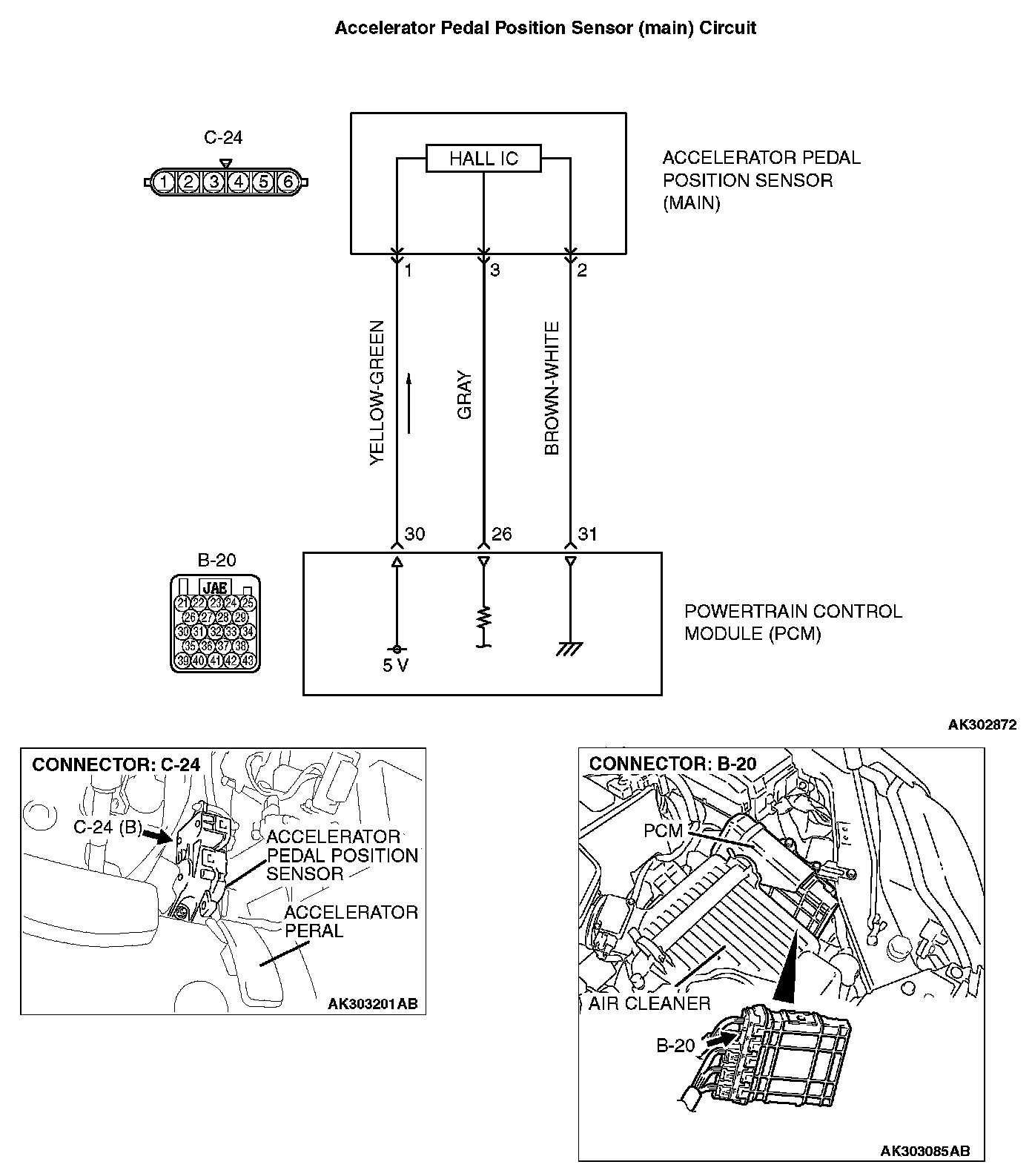 Accelerator Pedal Position Sensor (main) Circuit

C-24

1 2 3 4 5 6

HALL IC

ACCELERATOR PEDAL POSITION SENSOR (MAIN)

1 3 2

YELLOW-GREEN

GRAY

BROWN-WHITE

30 26 31

B-20

JAE

21 22 23 24 25
26 27 28 29
30 31 32 33 34
35 36 37 38
39 40 41 42 43

5 V

POWERTRAIN CONTROL MODULE (PCM)

AK302872

CONNECTOR: C-24

C-24 (B)

ACCELERATOR PEDAL POSITION SENSOR

ACCELERATOR PERAL

AK303201AB

CONNECTOR: B-20

PCM

AIR CLEANER

B-20

AK303085AB