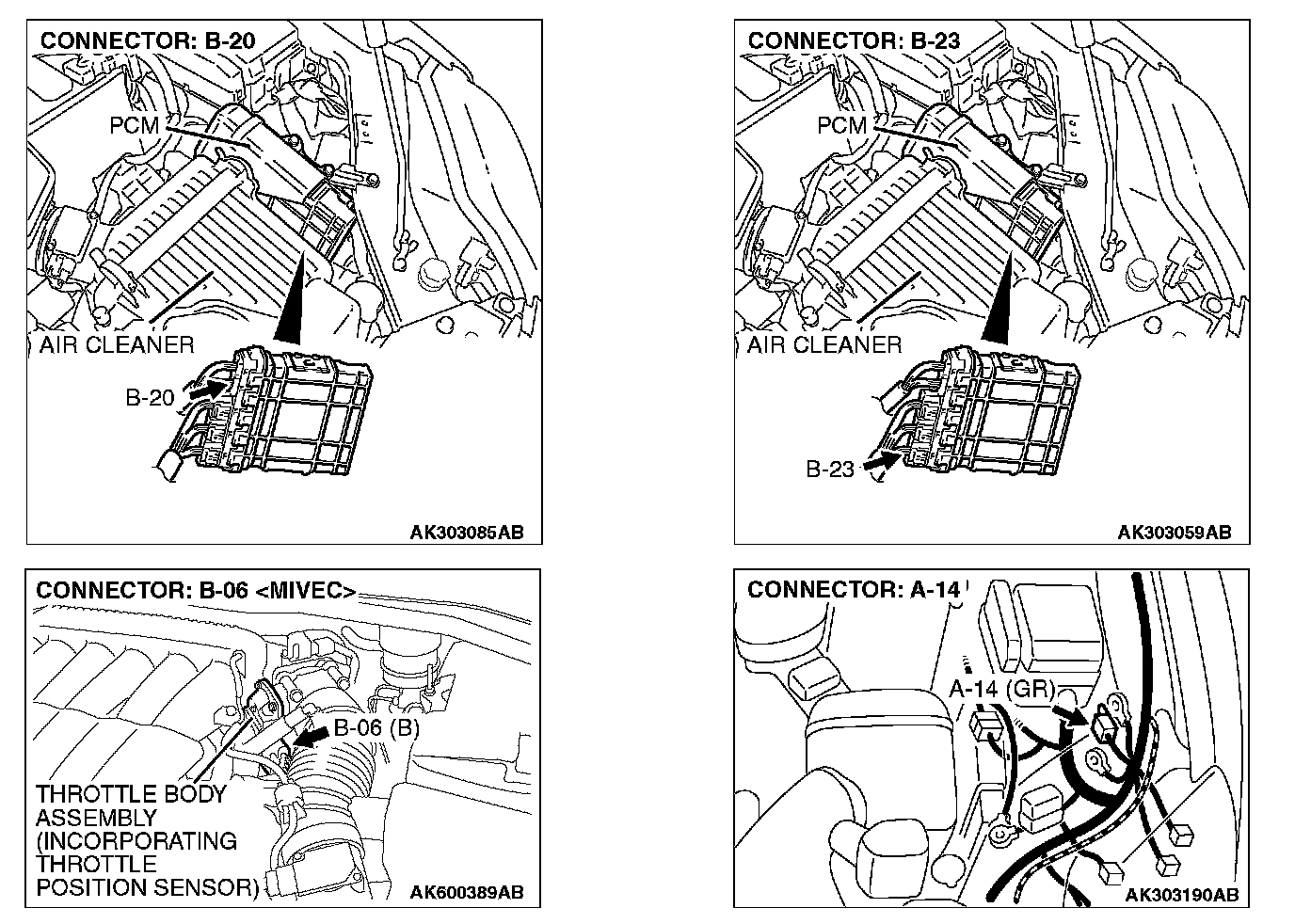 CONNECTOR: B-20

PCM

AIR CLEANER

B-20

AK303085AB

CONNECTOR: B-23

PCM

AIR CLEANER

B-23

AK303059AB

CONNECTOR: B-06 <MIVEC>

B-06 (B)

THROTTLE BODY ASSEMBLY (INCORPORATING THROTTLE POSITION SENSOR)

AK600389AB

CONNECTOR: A-14

A-14 (GR)

AK303190AB