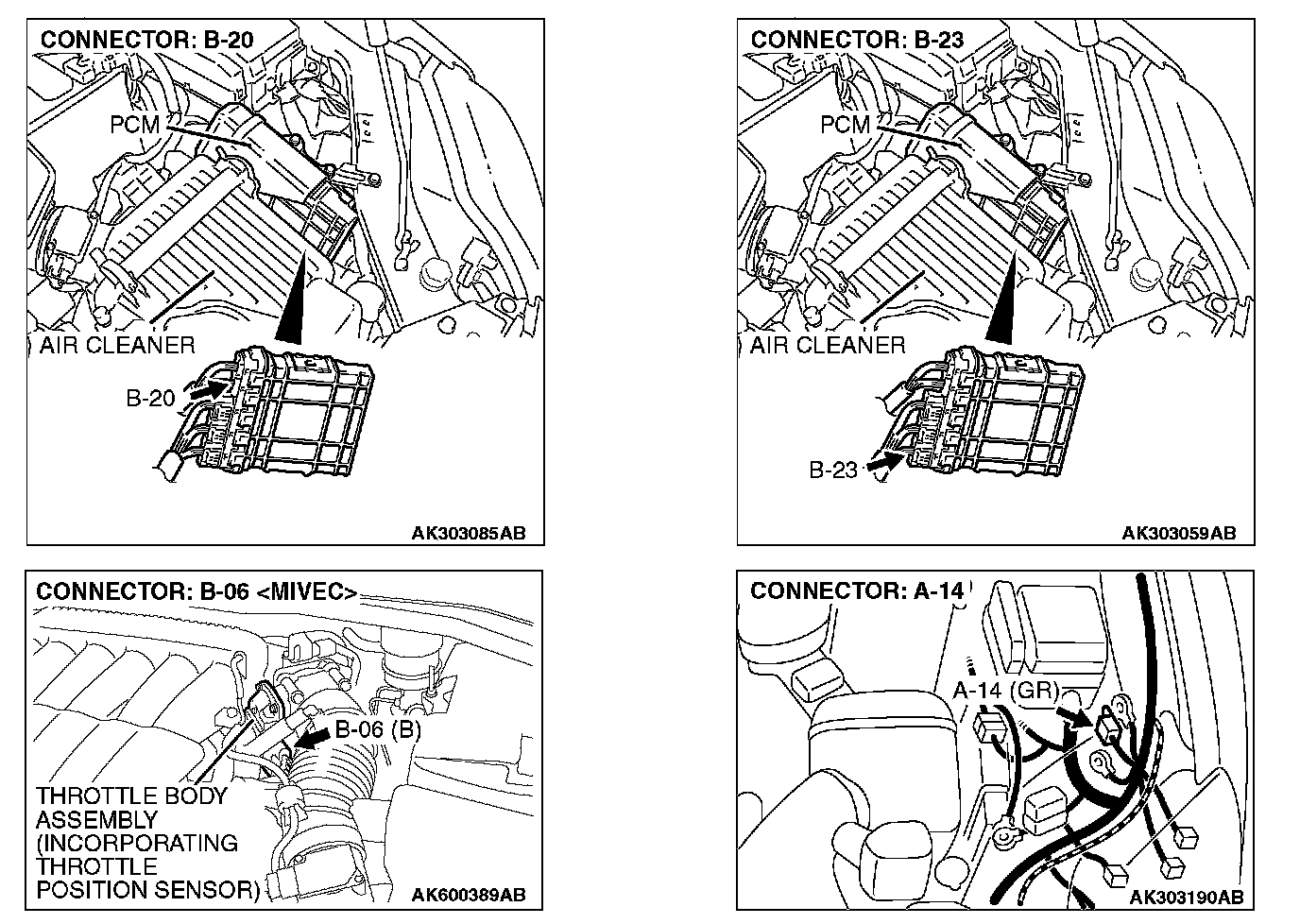 CONNECTOR: B-20

PCM

AIR CLEANER

B-20

AK303085AB

CONNECTOR: B-23

PCM

AIR CLEANER

B-23

AK303059AB

CONNECTOR: B-06 <MIVEC>

B-06 (B)

THROTTLE BODY ASSEMBLY (INCORPORATING THROTTLE POSITION SENSOR)

AK600389AB

CONNECTOR: A-14

A-14 (GR)

AK303190AB