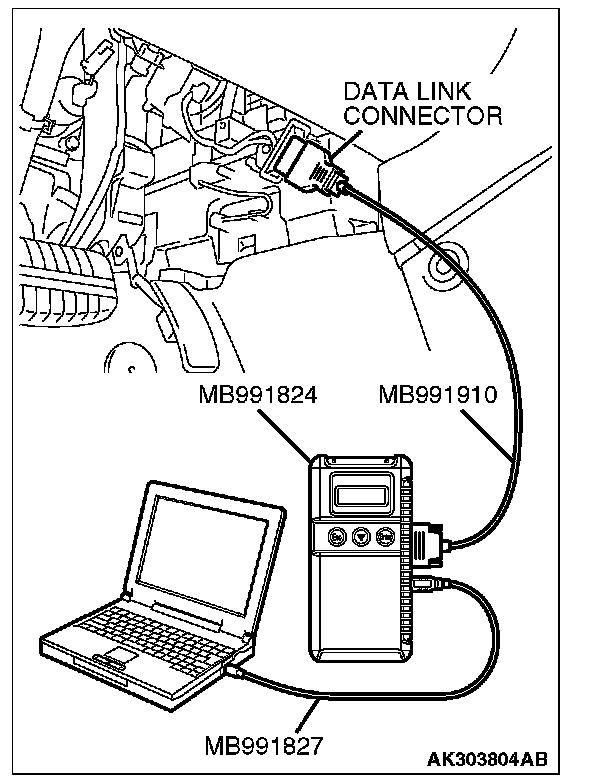 DATA LINK CONNECTOR

MB991824

MB991910

MB991827

AK303804AB