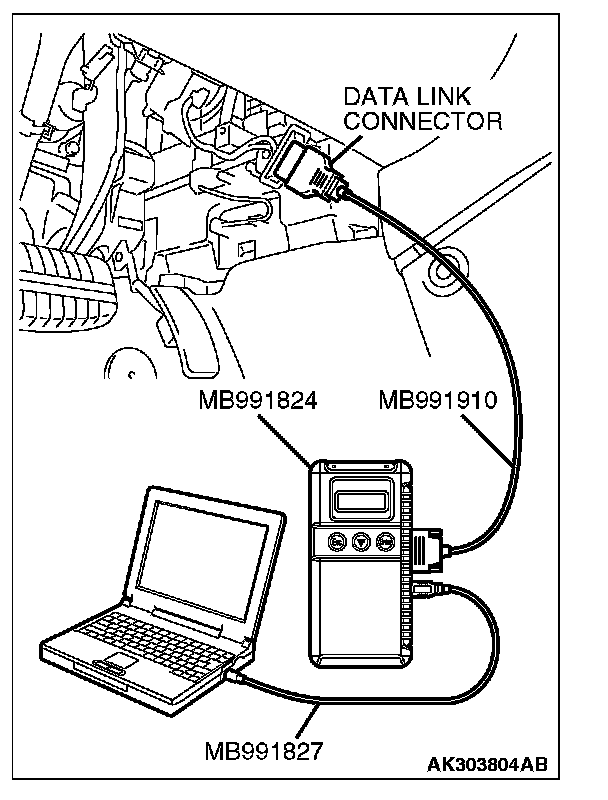 DATA LINK CONNECTOR

MB991824

MB991910

MB991827

AK303804AB