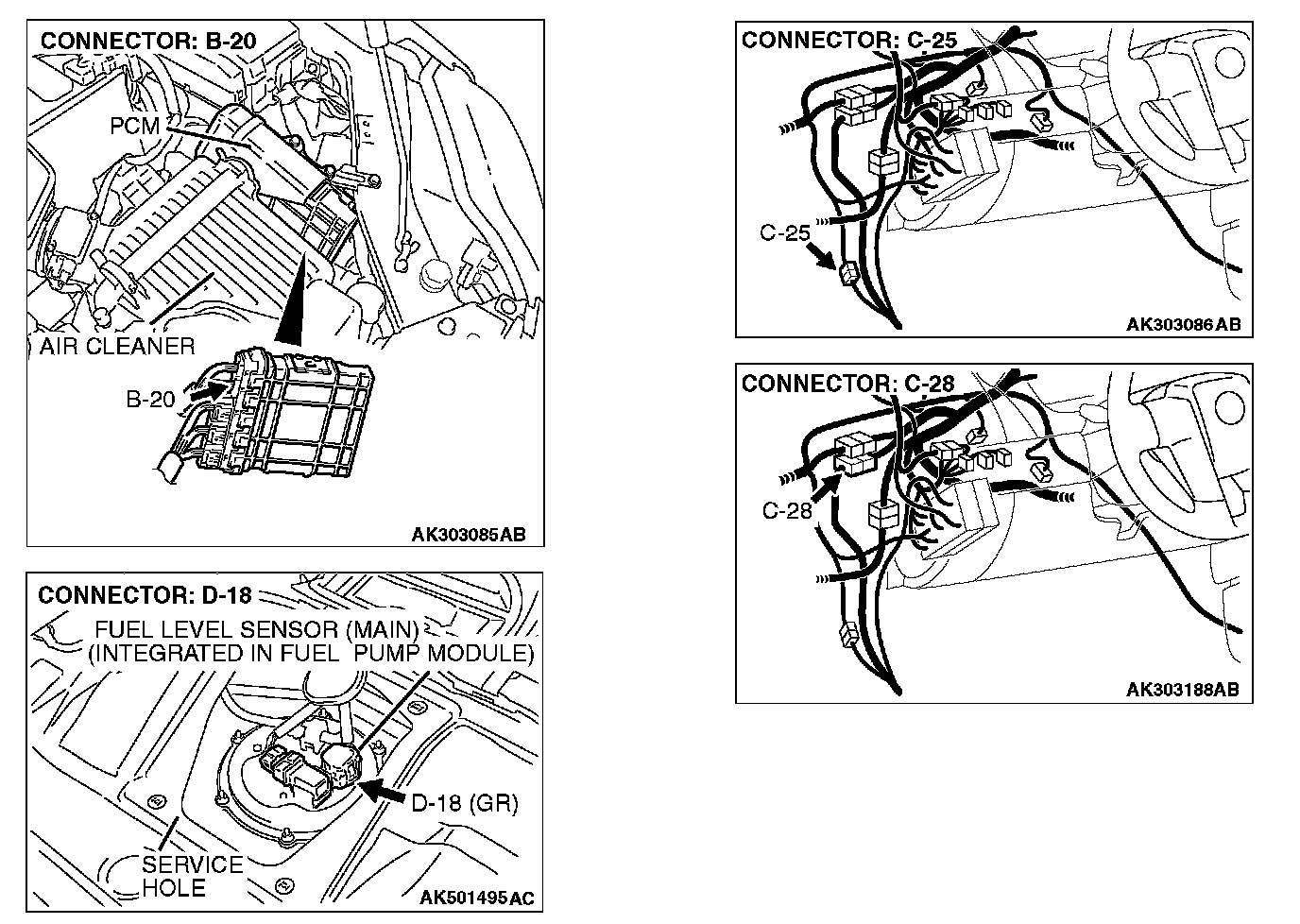 CONNECTOR: B-20

PCM

AIR CLEANER

B-20

AK303085AB

CONNECTOR: D-18

FUEL LEVEL SENSOR (MAIN) (INTEGRATED IN FUEL PUMP MODULE)

D-18 (GR)

SERVICE HOLE

AK501495AC

CONNECTOR: C-25

C-25

AK303086AB

CONNECTOR: C-28

C-28

AK303188AB