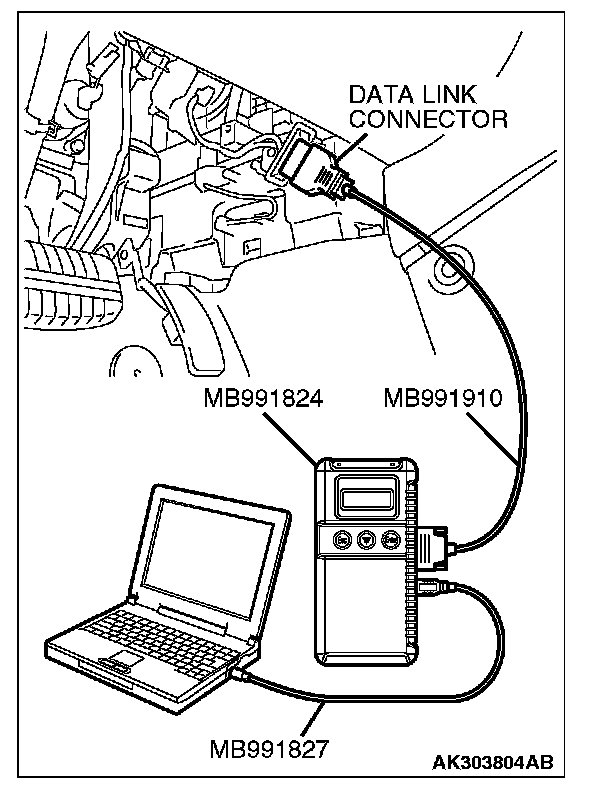 DATA LINK CONNECTOR

MB991824

MB991910

MB991827

AK303804AB