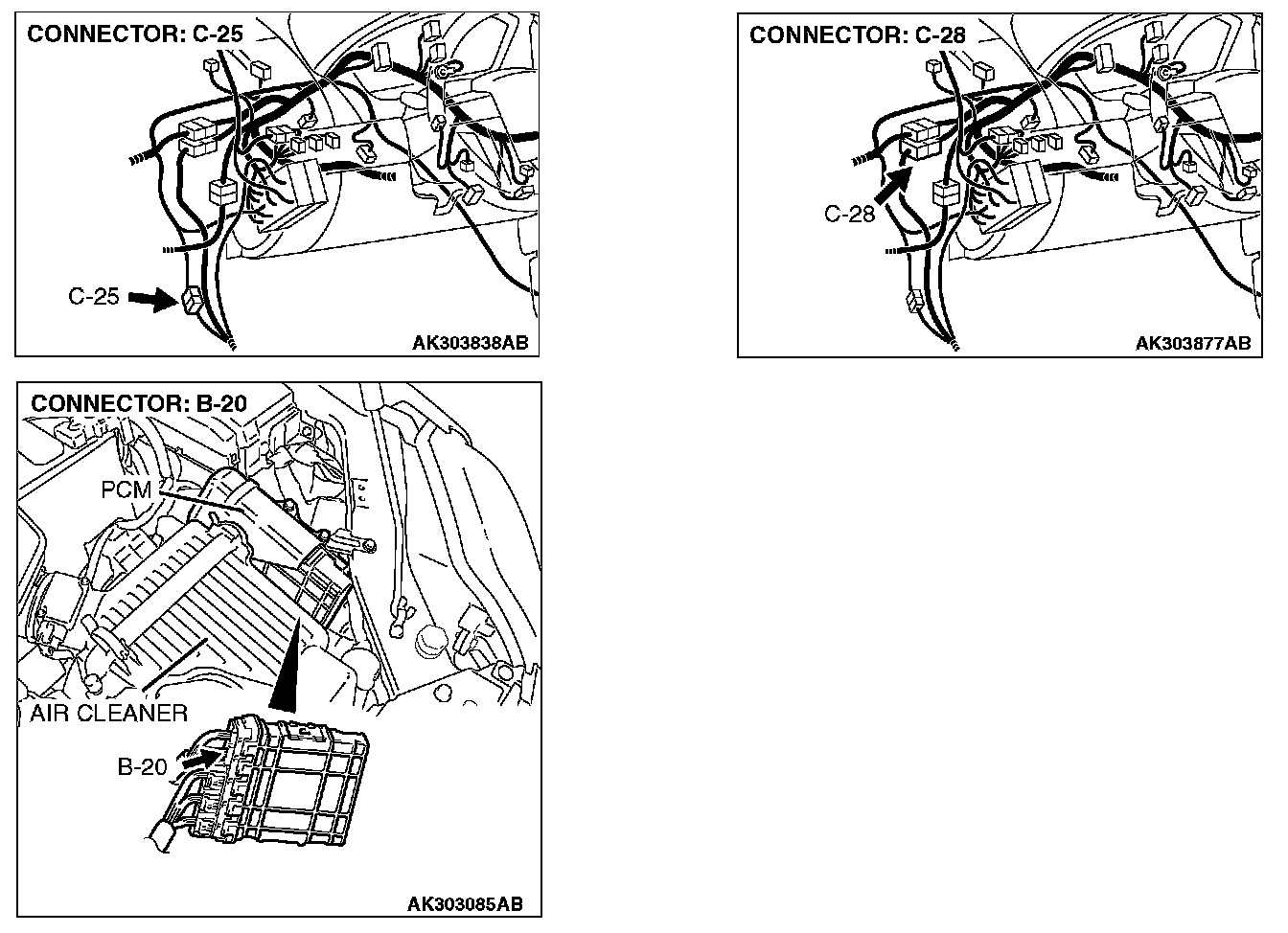 CONNECTOR: C-25

C-25

AK303838AB

CONNECTOR: C-28

C-28

AK303877AB

CONNECTOR: B-20

PCM

AIR CLEANER

B-20

AK303085AB