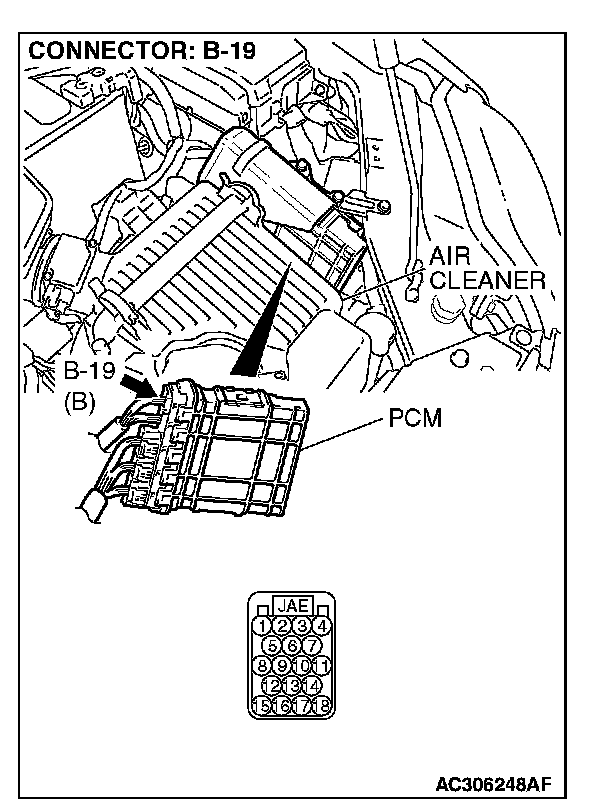 CONNECTOR: B-19

AIR CLEANER

B-19 (B)

PCM

JAE
1 2 3 4
5 6 7
8 9 10 11
12 13 14
15 16 17 18

AC306248AF