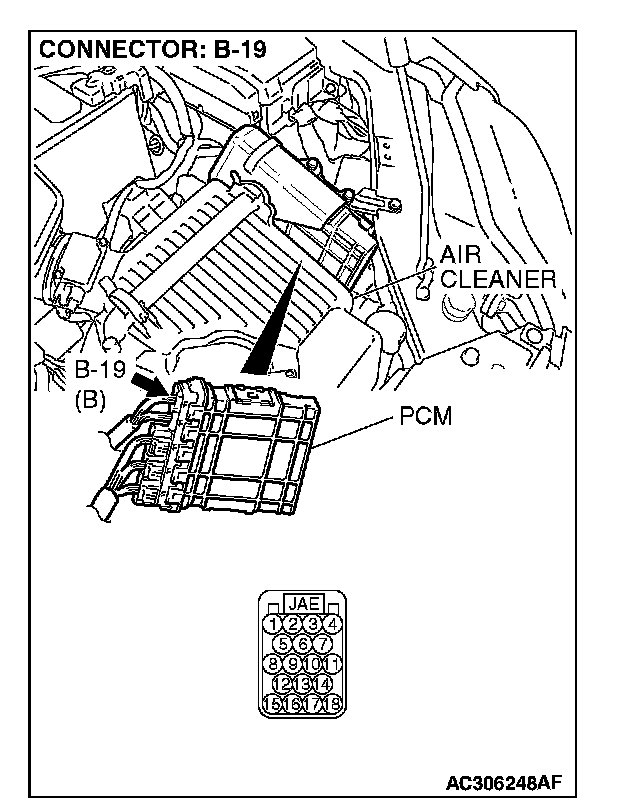 CONNECTOR: B-19

AIR CLEANER

B-19 (B)

PCM

JAE
1 2 3 4
5 6 7
8 9 10 11
12 13 14
15 16 17 18

AC306248AF