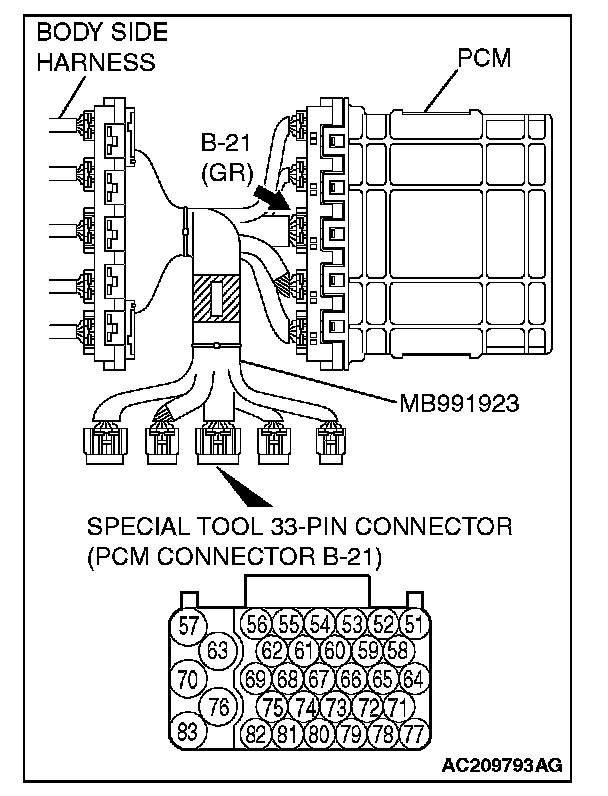 BODY SIDE HARNESS

PCM

B-21 (GR)

MB991923

SPECIAL TOOL 33-PIN CONNECTOR (PCM CONNECTOR B-21)

57
56 55 54 53 52 51
63
62 61 60 59 58
70
69 68 67 66 65 64
76
75 74 73 72 71
83
82 81 80 79 78 77

AC209793AG