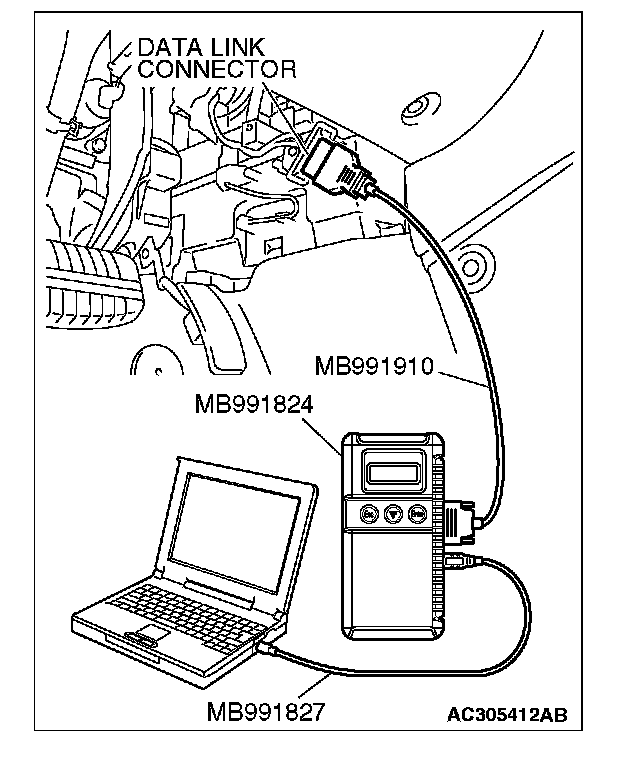 DATA LINK CONNECTOR

MB991910

MB991824

MB991827

AC305412AB