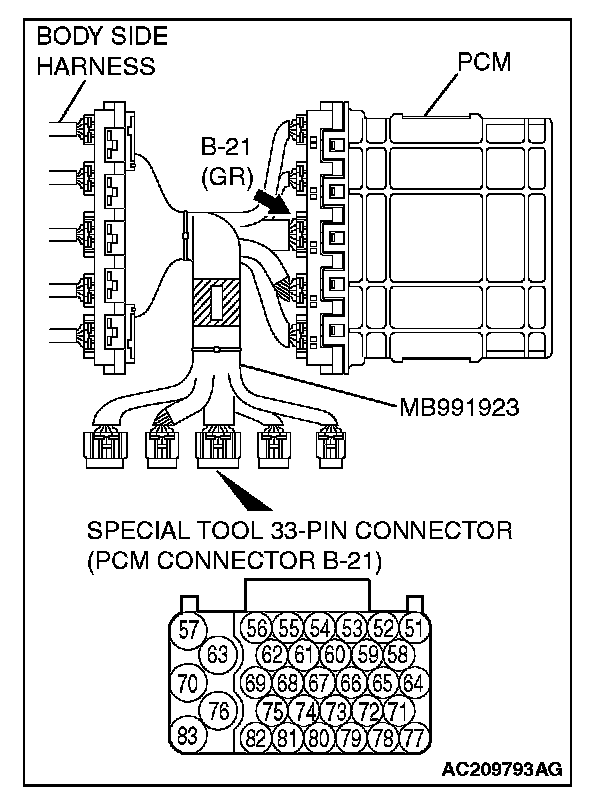 BODY SIDE HARNESS

PCM

B-21 (GR)

MB991923

SPECIAL TOOL 33-PIN CONNECTOR (PCM CONNECTOR B-21)

57 56 55 54 53 52 51
63 62 61 60 59 58
70 69 68 67 66 65 64
76 75 74 73 72 71
83 82 81 80 79 78 77

AC209793AG