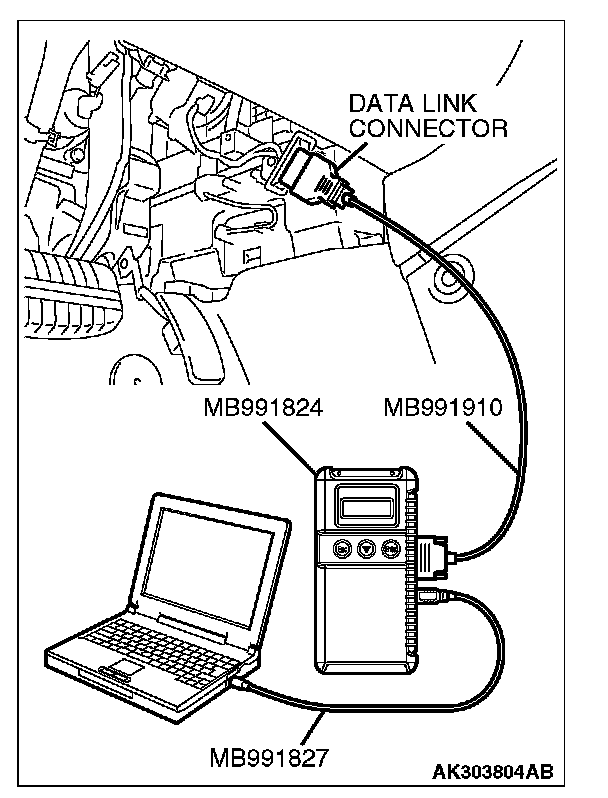 DATA LINK CONNECTOR

MB991824

MB991910

MB991827

AK303804AB