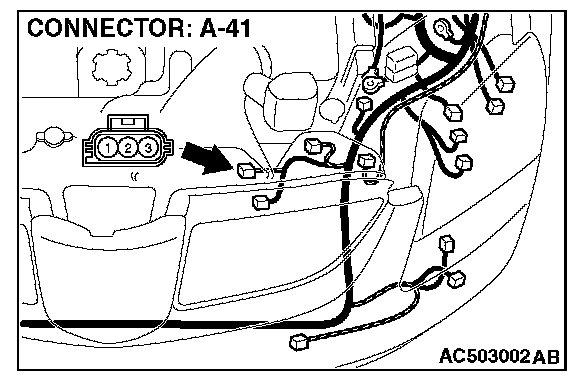 CONNECTOR: A-41

1 2 3

AC503002AB