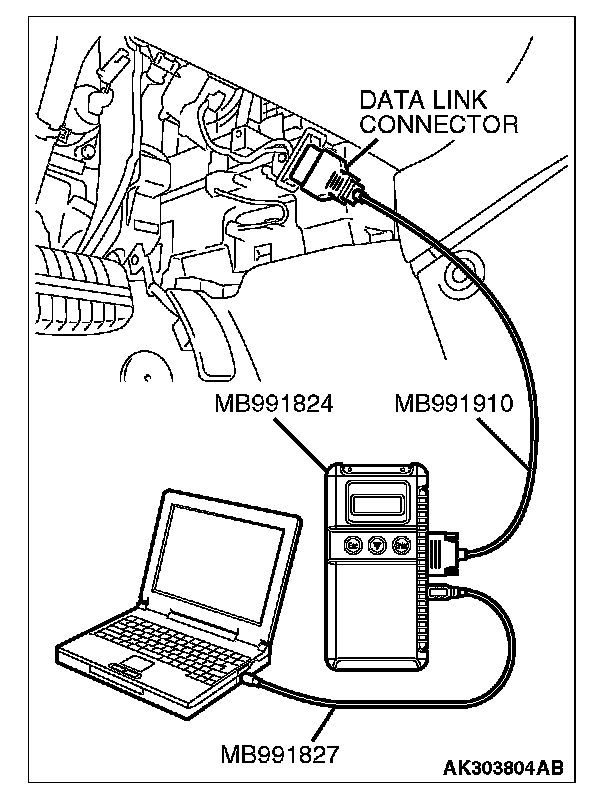 DATA LINK CONNECTOR

MB991824

MB991910

MB991827

AK303804AB