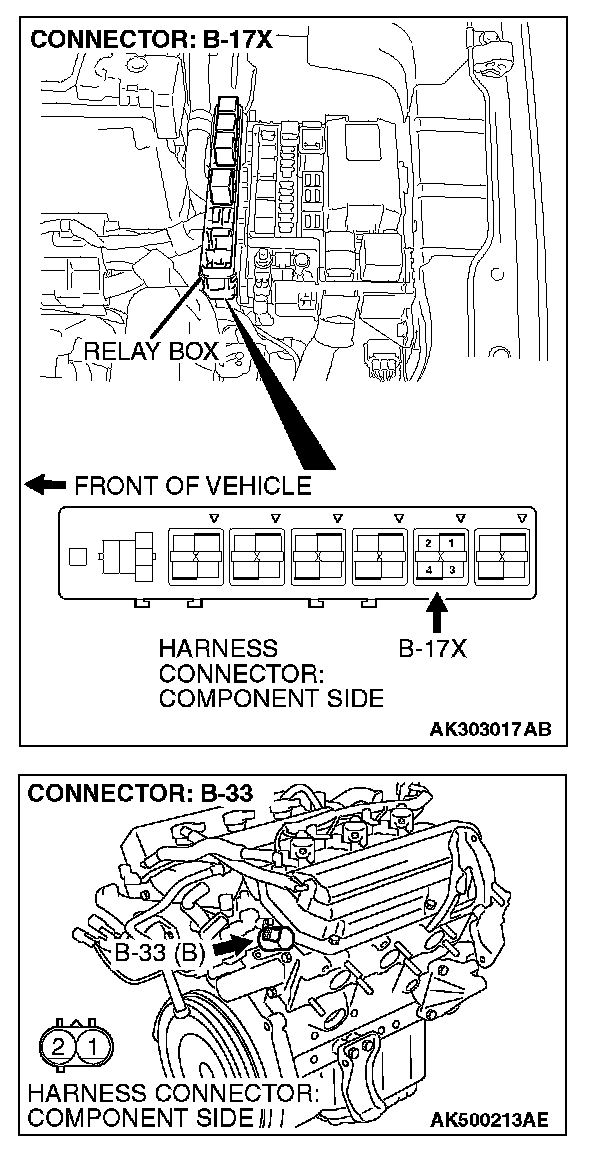 CONNECTOR: B-17X

RELAY BOX

FRONT OF VEHICLE

2 1
4 3

HARNESS CONNECTOR: COMPONENT SIDE

B-17X

AK303017AB

CONNECTOR: B-33

B-33 (B)

2 1

HARNESS CONNECTOR: COMPONENT SIDE

AK500213AE