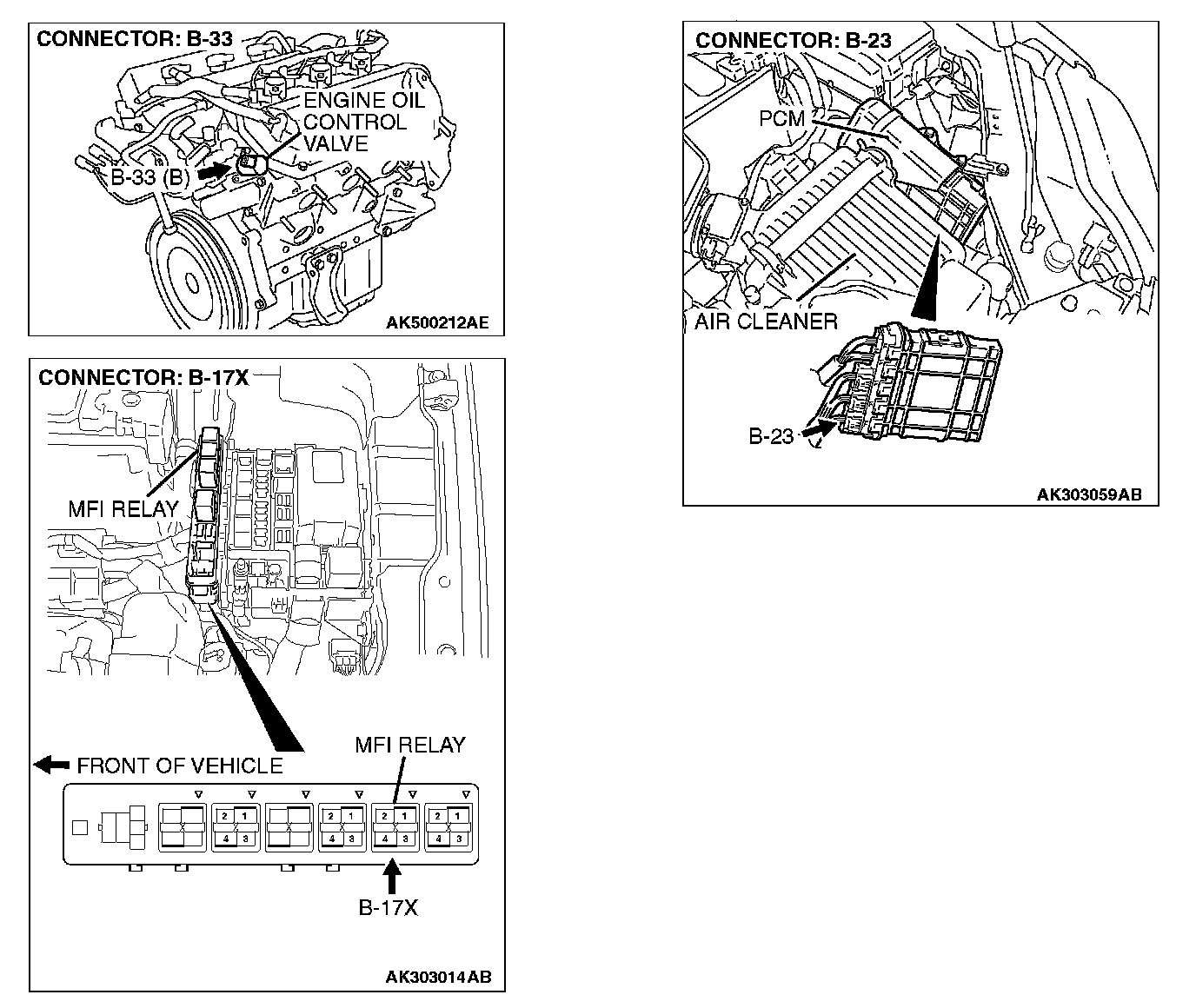 CONNECTOR: B-33

ENGINE OIL CONTROL VALVE

B-33 (B)

AK500212AE

CONNECTOR: B-17X

MFI RELAY

FRONT OF VEHICLE

MFI RELAY

2 1
4 3

2 1
4 3

2 1
4 3

2 1
4 3

B-17X

AK303014AB

CONNECTOR: B-23

PCM

AIR CLEANER

B-23

AK303059AB