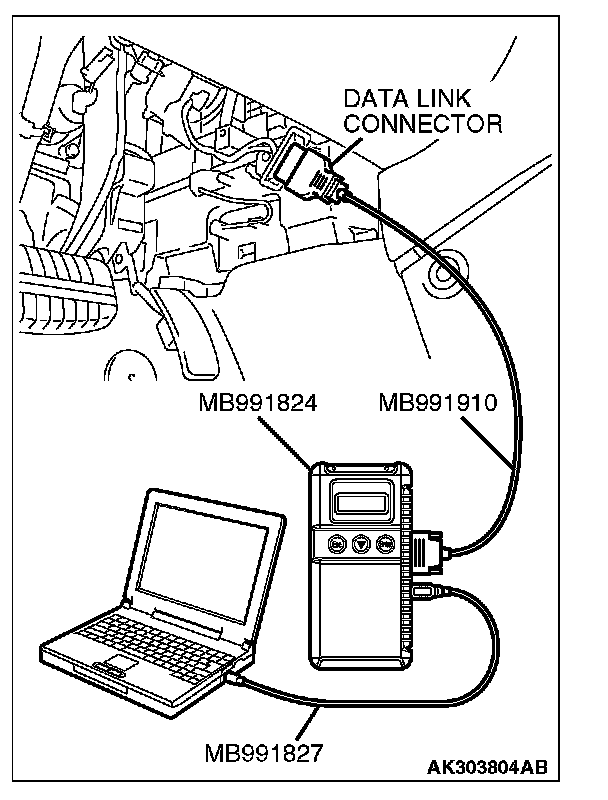 DATA LINK CONNECTOR

MB991824

MB991910

MB991827

AK303804AB