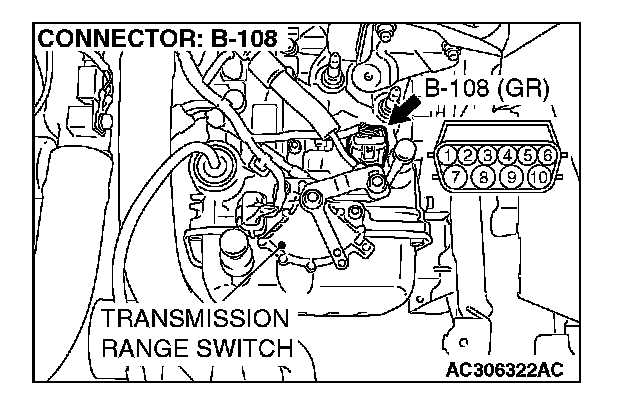 CONNECTOR: B-108

B-108 (GR)

1 2 3 4 5 6
7 8 9 10

TRANSMISSION RANGE SWITCH

AC306322AC