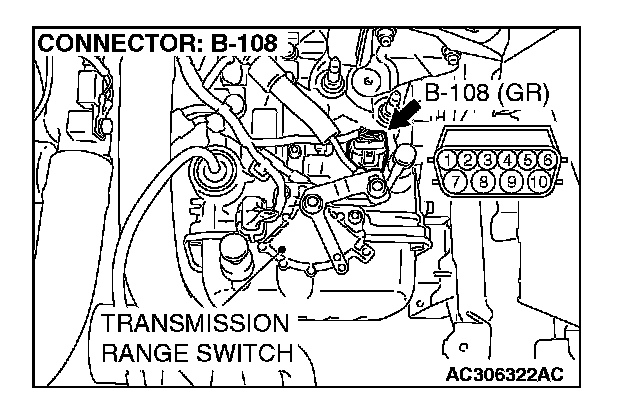 CONNECTOR: B-108

B-108 (GR)

1 2 3 4 5 6
7 8 9 10

TRANSMISSION RANGE SWITCH

AC306322AC