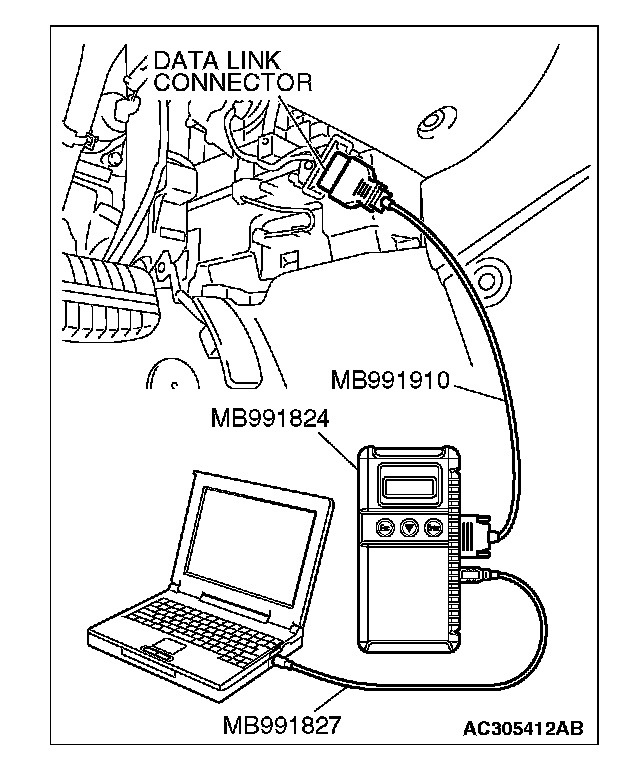 DATA LINK CONNECTOR

MB991910

MB991824

MB991827

AC305412AB