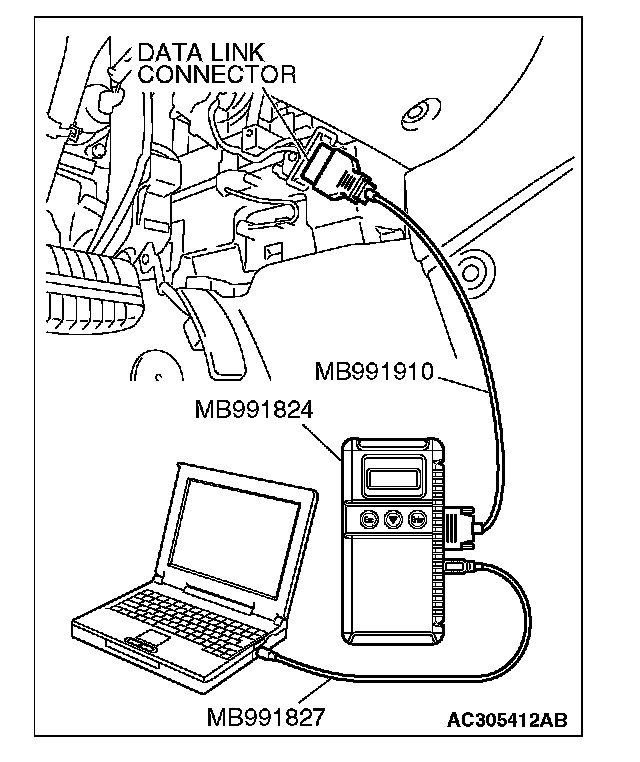 DATA LINK CONNECTOR

MB991910

MB991824

MB991827

AC305412AB