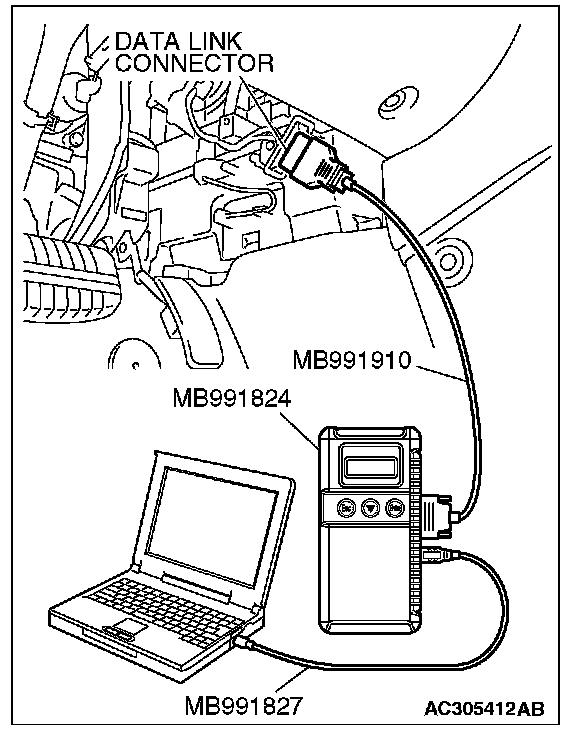 DATA LINK CONNECTOR

MB991910

MB991824

MB991827

AC305412AB