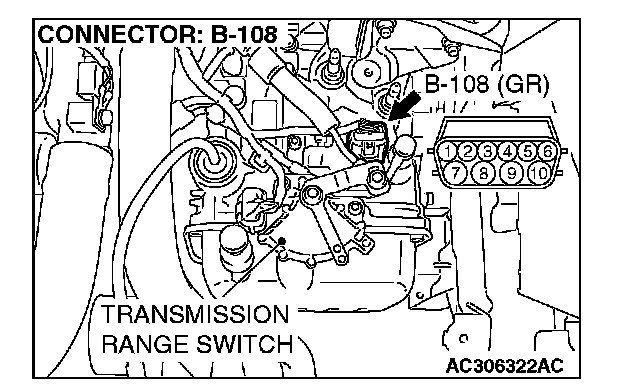 CONNECTOR: B-108

B-108 (GR)

1 2 3 4 5 6
7 8 9 10

TRANSMISSION RANGE SWITCH

AC306322AC