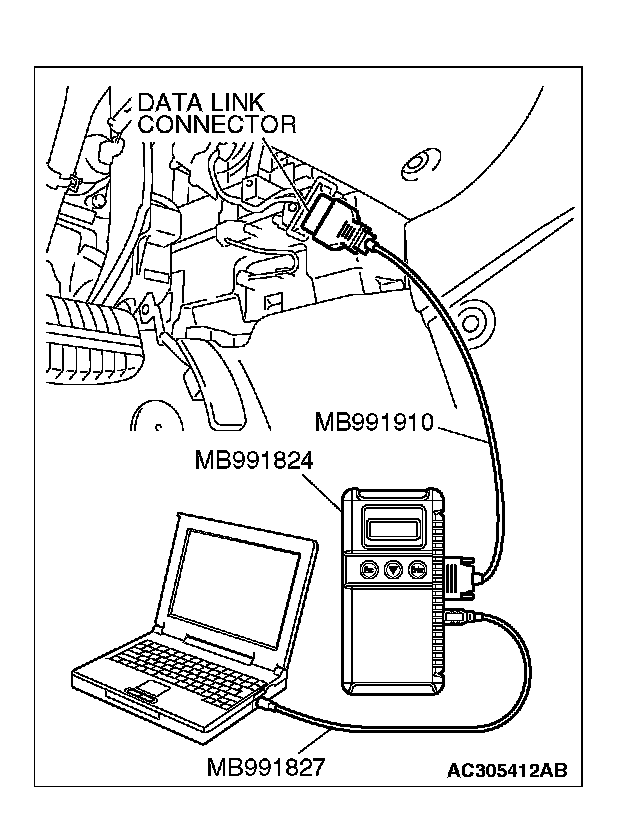 DATA LINK CONNECTOR

MB991910

MB991824

MB991827

AC305412AB