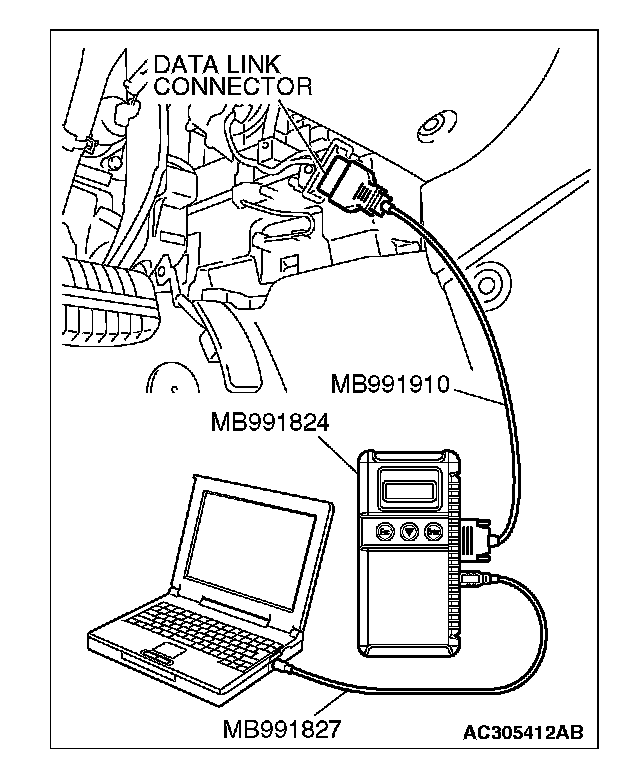 DATA LINK CONNECTOR

MB991910

MB991824

MB991827

AC305412AB