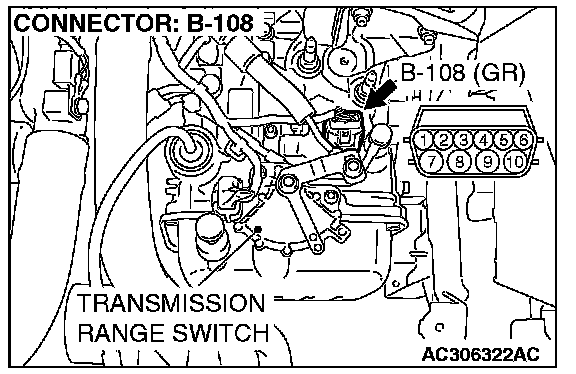 CONNECTOR: B-108

B-108 (GR)

1 2 3 4 5 6
7 8 9 10

TRANSMISSION RANGE SWITCH

AC306322AC