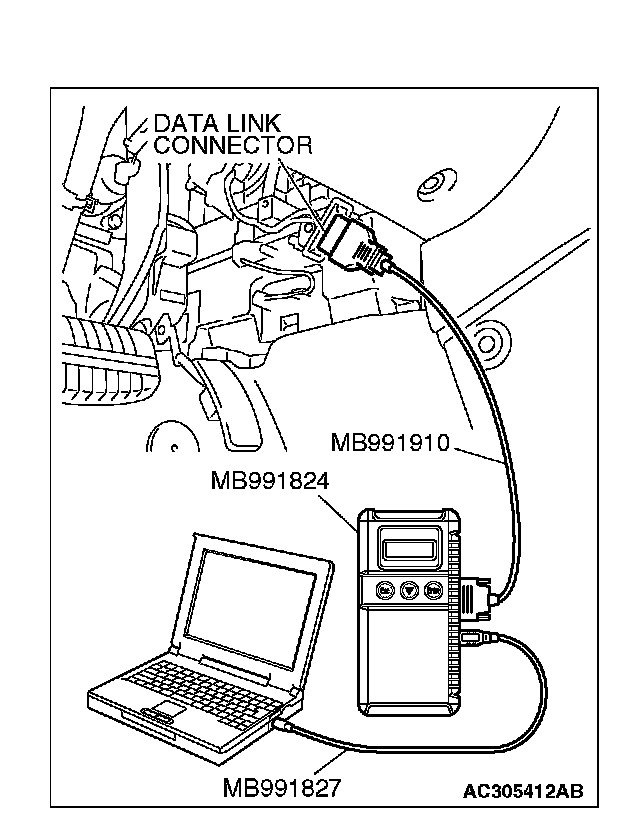 DATA LINK CONNECTOR

MB991910

MB991824

MB991827

AC305412AB