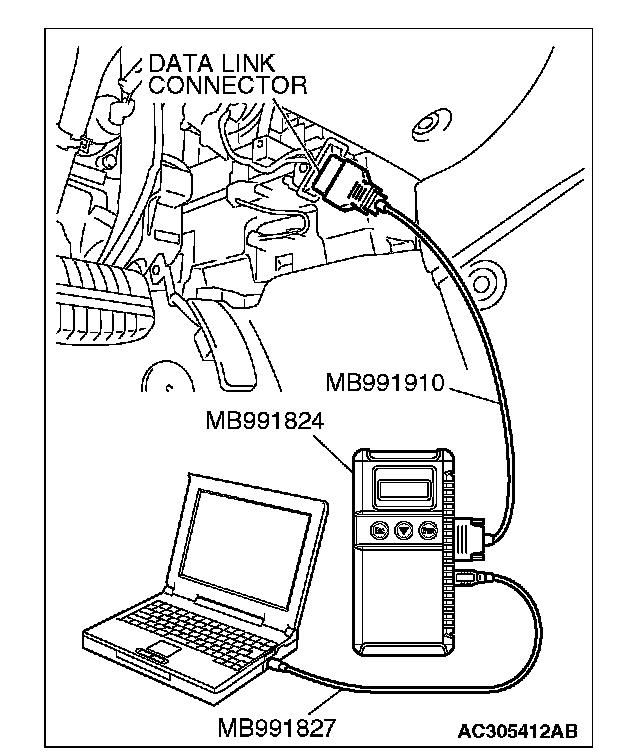 DATA LINK CONNECTOR

MB991910

MB991824

MB991827

AC305412AB