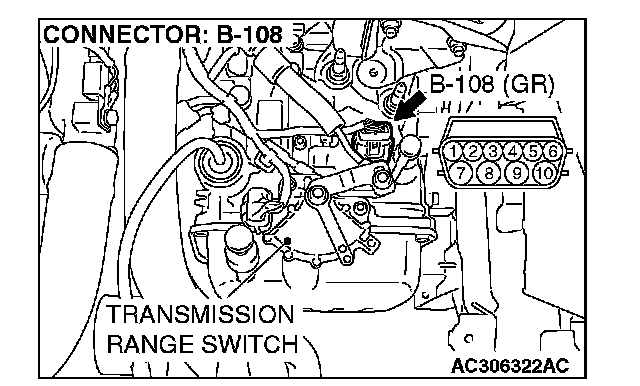 CONNECTOR: B-108

B-108 (GR)

1 2 3 4 5 6
7 8 9 10

TRANSMISSION RANGE SWITCH

AC306322AC