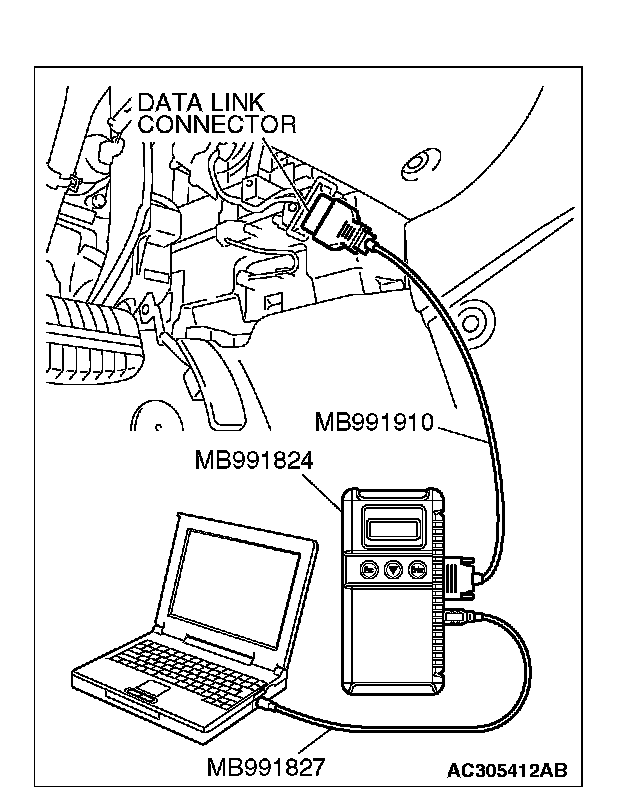 DATA LINK CONNECTOR

MB991910

MB991824

MB991827

AC305412AB