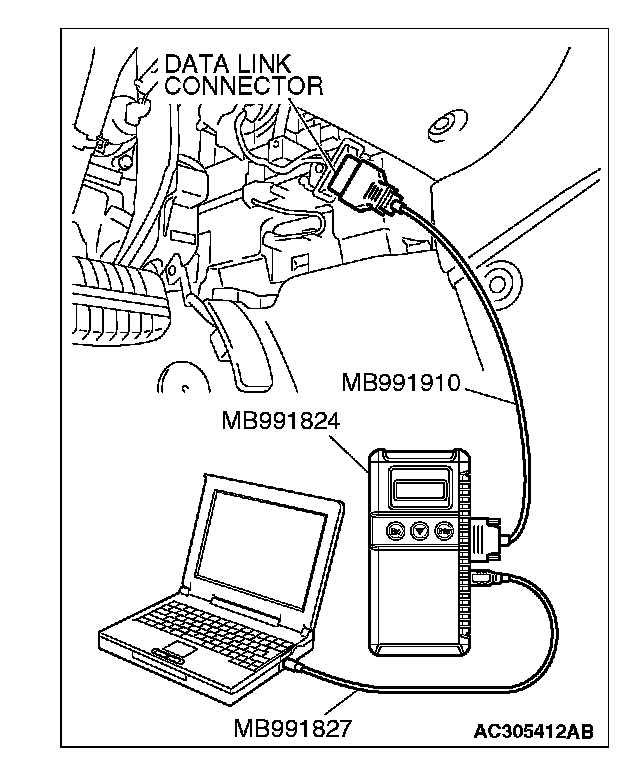 DATA LINK CONNECTOR

MB991910

MB991824

MB991827

AC305412AB