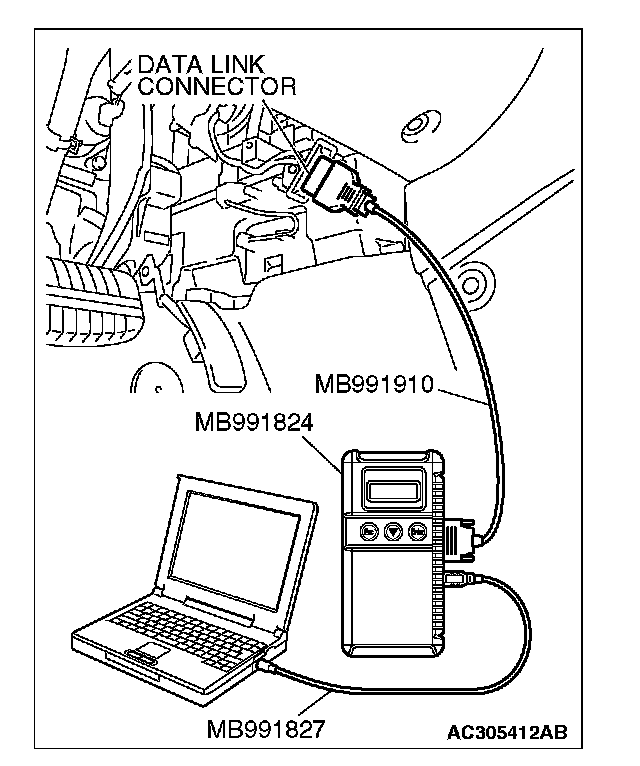 DATA LINK CONNECTOR

MB991910

MB991824

MB991827

AC305412AB