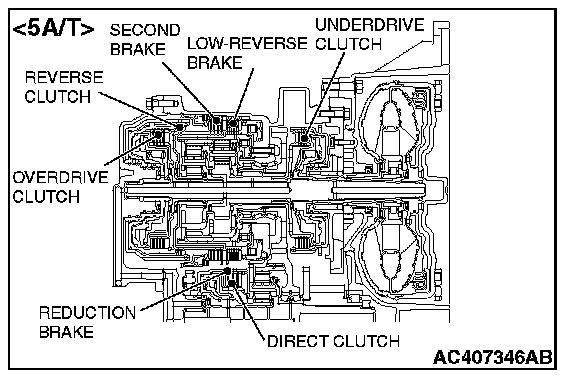 <5A/T>

SECOND BRAKE

LOW-REVERSE BRAKE

UNDERDRIVE CLUTCH

REVERSE CLUTCH

OVERDRIVE CLUTCH

REDUCTION BRAKE

DIRECT CLUTCH

AC407346AB