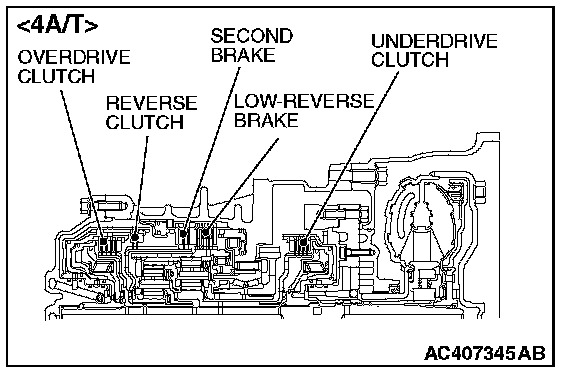 <4A/T>

OVERDRIVE CLUTCH

REVERSE CLUTCH

SECOND BRAKE

LOW-REVERSE BRAKE

UNDERDRIVE CLUTCH

AC407345AB