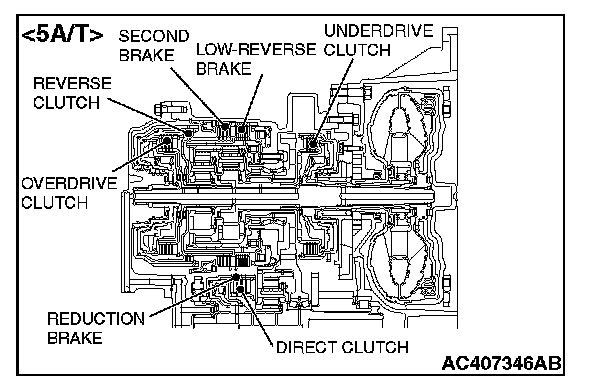 <5A/T>

SECOND BRAKE

LOW-REVERSE BRAKE

UNDERDRIVE CLUTCH

REVERSE CLUTCH

OVERDRIVE CLUTCH

REDUCTION BRAKE

DIRECT CLUTCH

AC407346AB