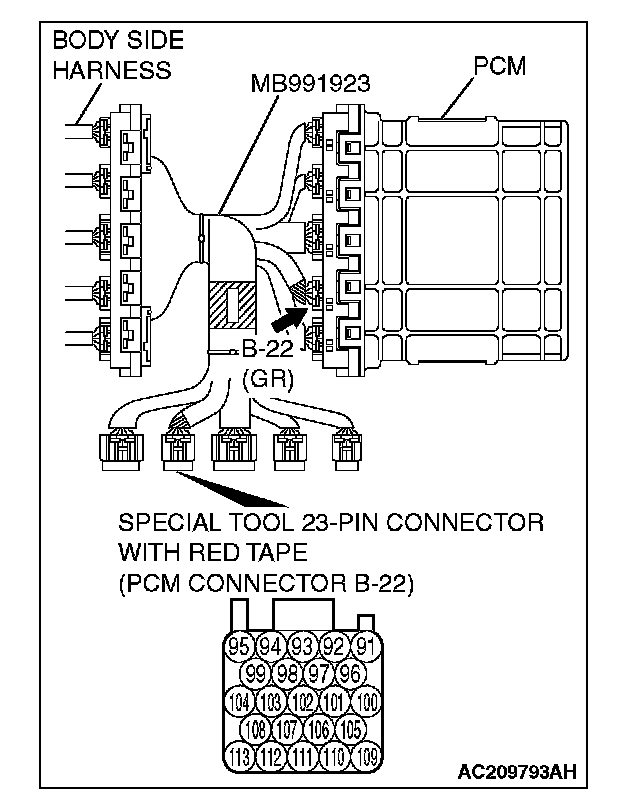 BODY SIDE HARNESS

MB991923

PCM

B-22 (GR)

SPECIAL TOOL 23-PIN CONNECTOR WITH RED TAPE (PCM CONNECTOR B-22)

95 94 93 92 91
99 98 97 96
104 103 102 101 100
108 107 106 105
113 112 111 110 109

AC209793AH