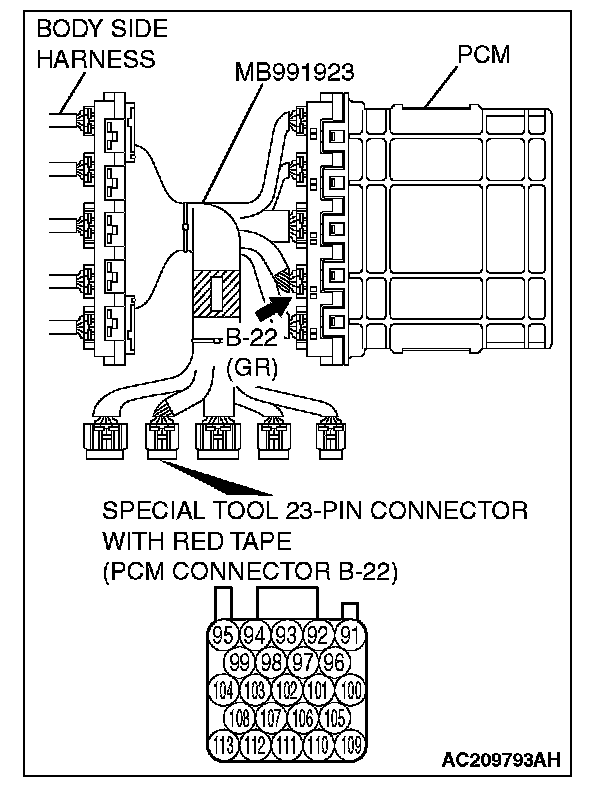 BODY SIDE HARNESS

MB991923

PCM

B-22 (GR)

SPECIAL TOOL 23-PIN CONNECTOR WITH RED TAPE (PCM CONNECTOR B-22)

95 94 93 92 91
99 98 97 96
104 103 102 101 100
108 107 106 105
113 112 111 110 109

AC209793AH