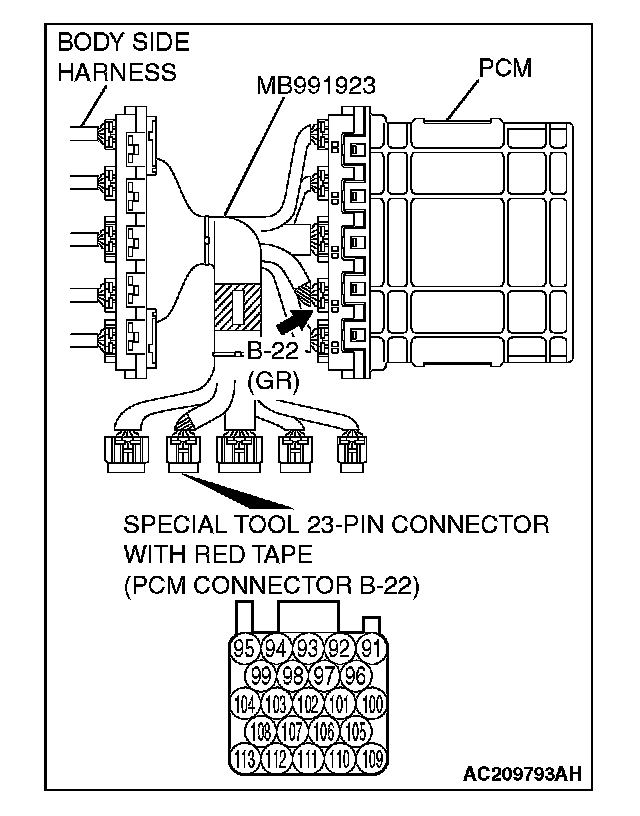 BODY SIDE HARNESS

MB991923

PCM

B-22 (GR)

SPECIAL TOOL 23-PIN CONNECTOR WITH RED TAPE (PCM CONNECTOR B-22)

95 94 93 92 91
99 98 97 96
104 103 102 101 100
108 107 106 105
113 112 111 110 109

AC209793AH