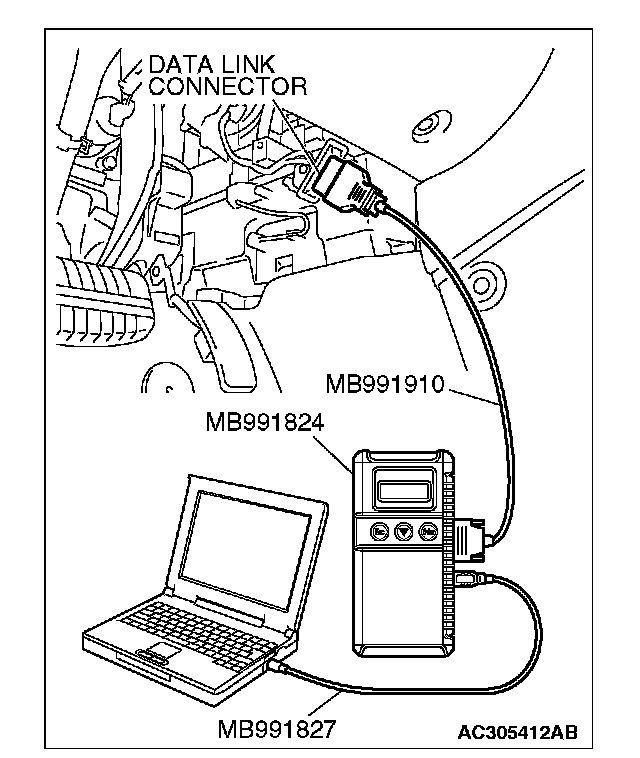 DATA LINK CONNECTOR

MB991910

MB991824

MB991827

AC305412AB