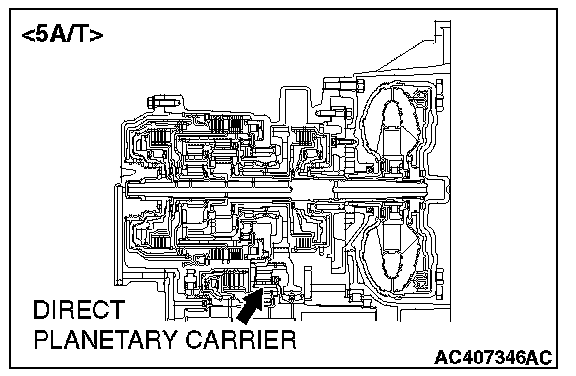 <5A/T>

DIRECT PLANETARY CARRIER

AC407346AC